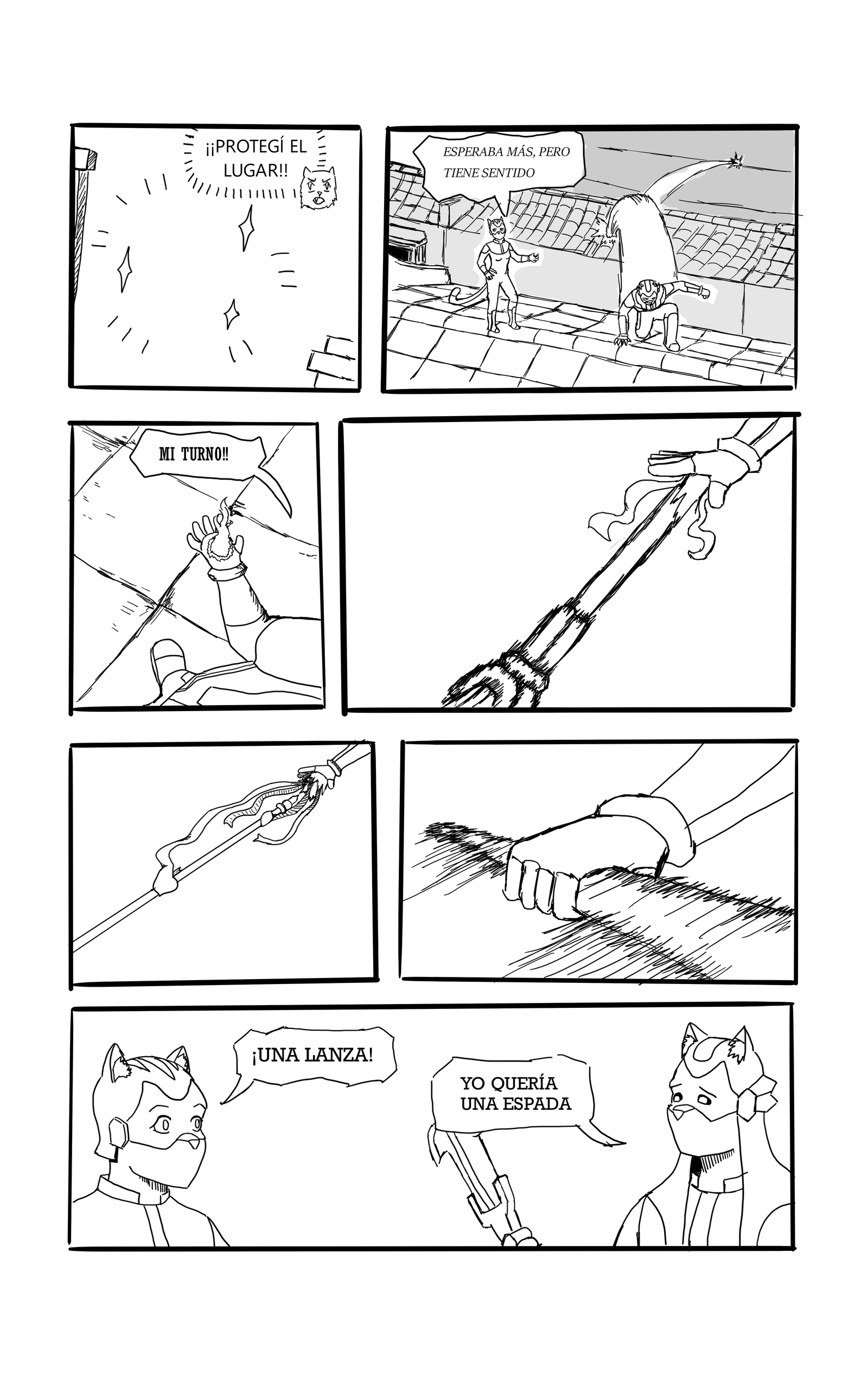 ¡¡PROTEGÍ EL LUGAR!!

ESPERABA MÁS, PERO TIENE SENTIDO

MI TURNO!!

¡UNA LANZA!

YO QUERÍA UNA ESPADA